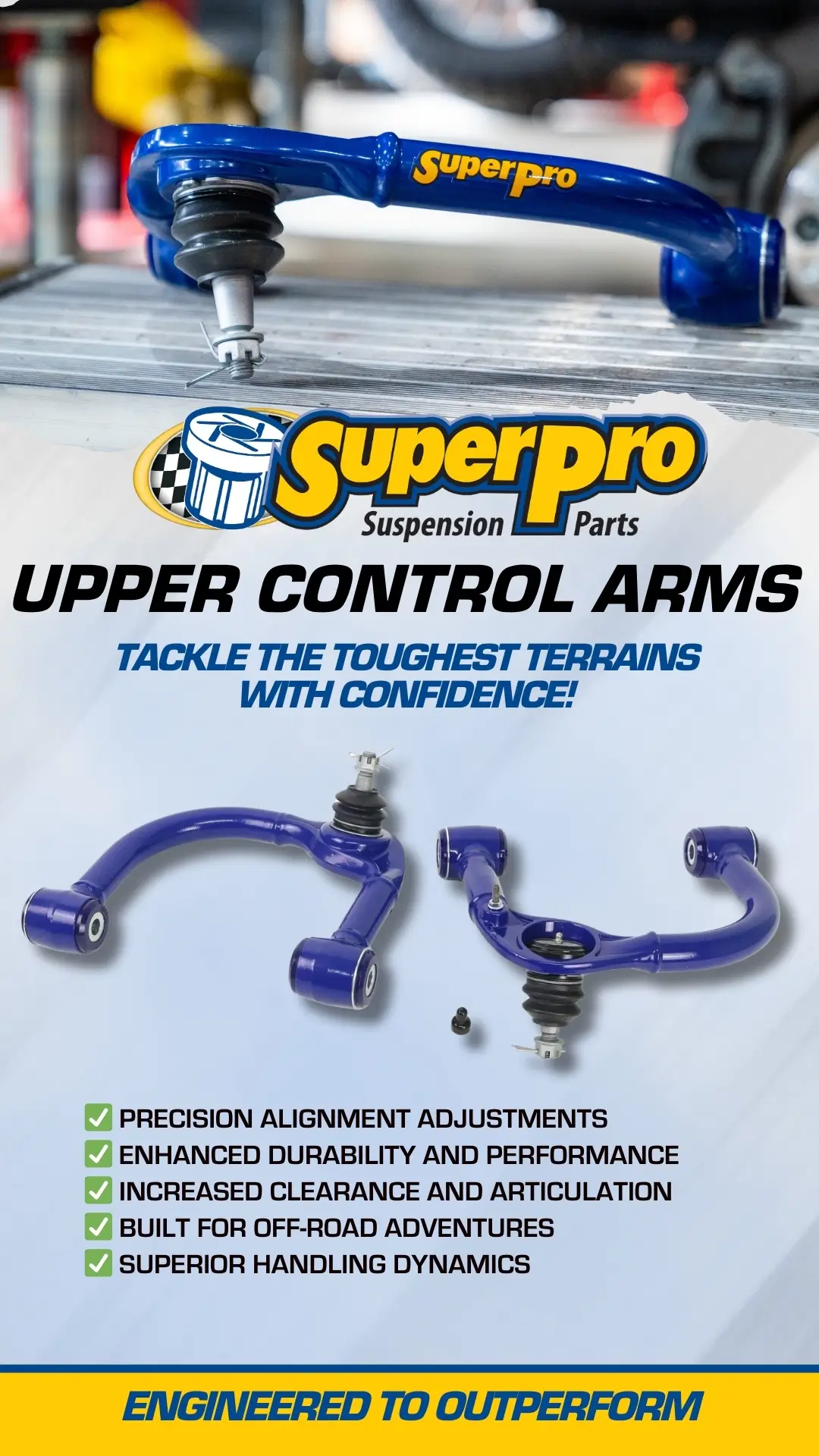 SuperPro

SuperPro
Suspension Parts

UPPER CONTROL ARMS

TACKLE THE TOUGHEST TERRAINS WITH CONFIDENCE!

✅ PRECISION ALIGNMENT ADJUSTMENTS
✅ ENHANCED DURABILITY AND PERFORMANCE
✅ INCREASED CLEARANCE AND ARTICULATION
✅ BUILT FOR OFF-ROAD ADVENTURES
✅ SUPERIOR HANDLING DYNAMICS

ENGINEERED TO OUTPERFORM